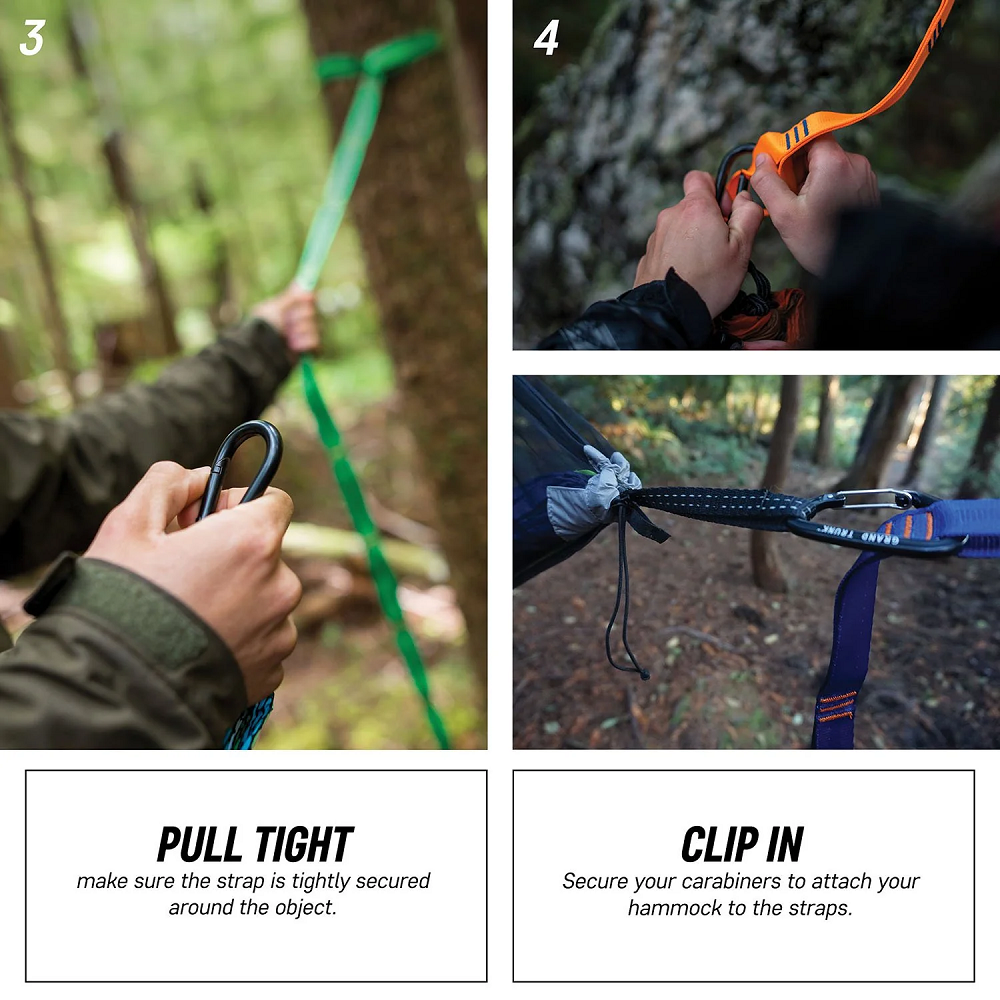 3

4

GRAND TRUNK

PULL TIGHT
make sure the strap is tightly secured around the object.

CLIP IN
Secure your carabiners to attach your hammock to the straps.